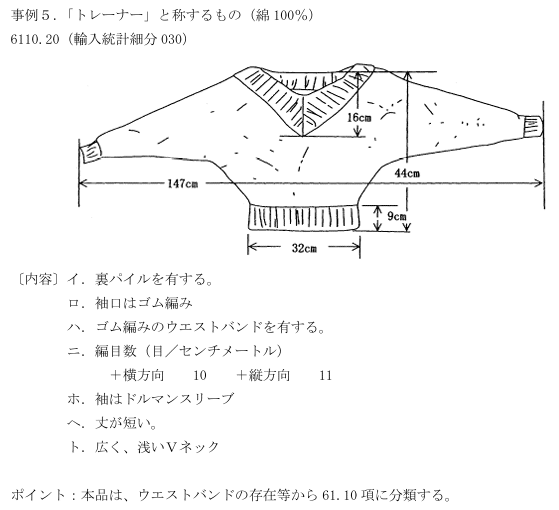 事例５.「トレーナー」と称するもの（綿 100%）
6110.20（輸入統計細分 030）

16cm
44cm
147cm
9cm
32cm

〔内容〕イ．裏パイルを有する。
ロ．袖口はゴム編み
ハ．ゴム編みのウエストバンドを有する。
ニ．編目数（目／センチメートル）
＋横方向　10　＋縦方向　11
ホ．袖はドルマンスリーブ
ヘ．丈が短い。
ト．広く、浅いＶネック

ポイント：本品は、ウエストバンドの存在等から 61.10 項に分類する。